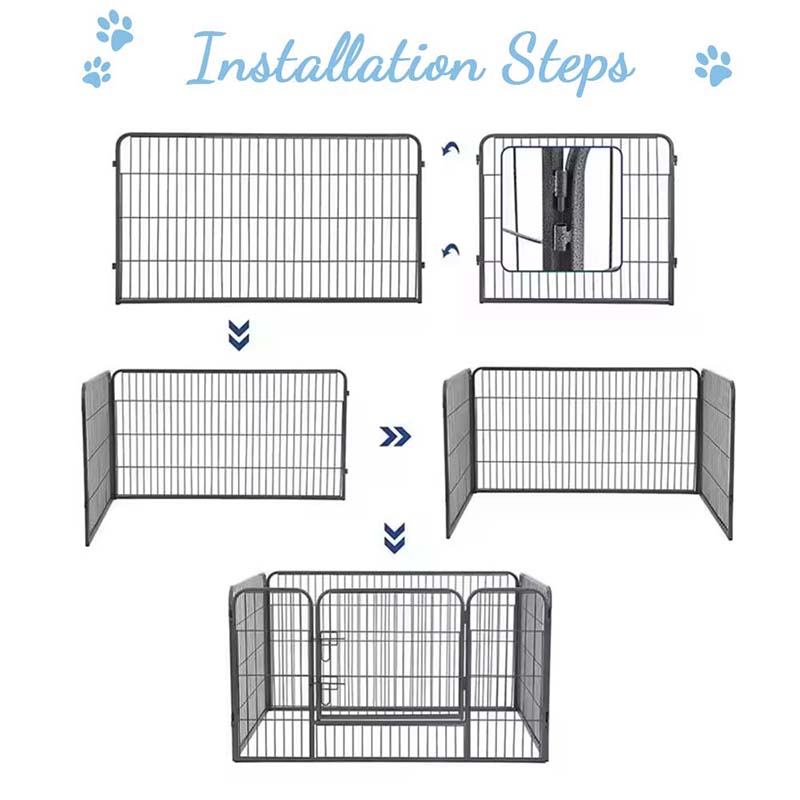 Installation Steps